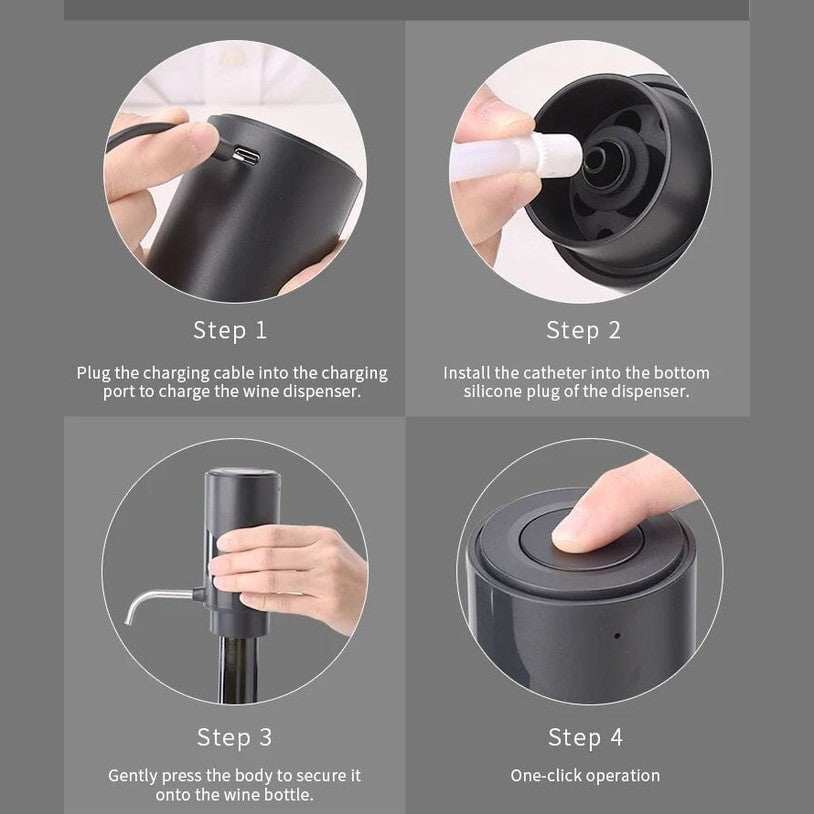 Step 1

Plug the charging cable into the charging port to charge the wine dispenser.

Step 2

Install the catheter into the bottom silicone plug of the dispenser.

Step 3

Gently press the body to secure it onto the wine bottle.

Step 4

One-click operation