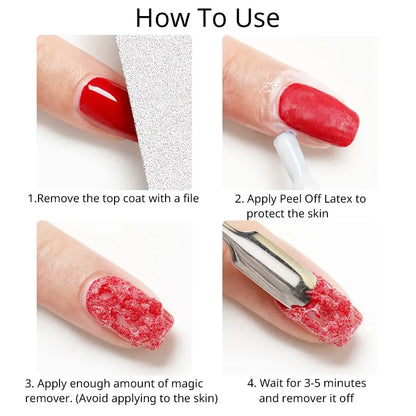 How To Use

1.Remove the top coat with a file

2. Apply Peel Off Latex to protect the skin

3. Apply enough amount of magic remover. (Avoid applying to the skin)

4. Wait for 3-5 minutes and remover it off