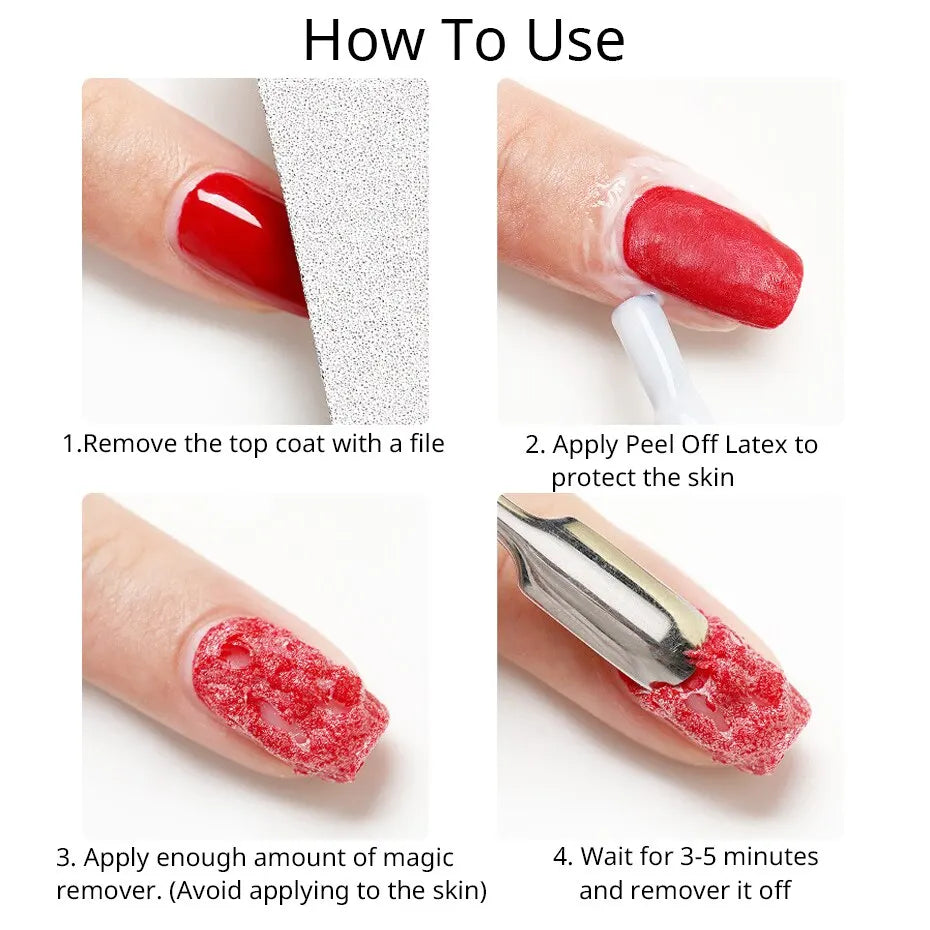 How To Use

1.Remove the top coat with a file

2. Apply Peel Off Latex to protect the skin

3. Apply enough amount of magic remover. (Avoid applying to the skin)

4. Wait for 3-5 minutes and remover it off