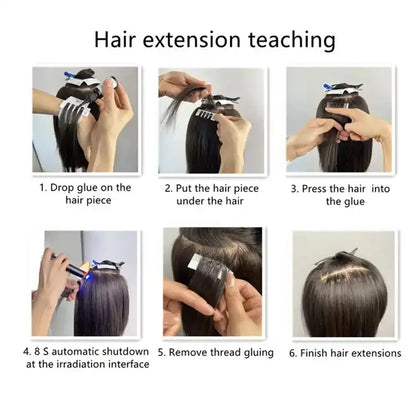 Hair extension teaching

1. Drop glue on the hair piece

2. Put the hair piece under the hair

3. Press the hair into the glue

4. 8 S automatic shutdown at the irradiation interface

5. Remove thread gluing

6. Finish hair extensions