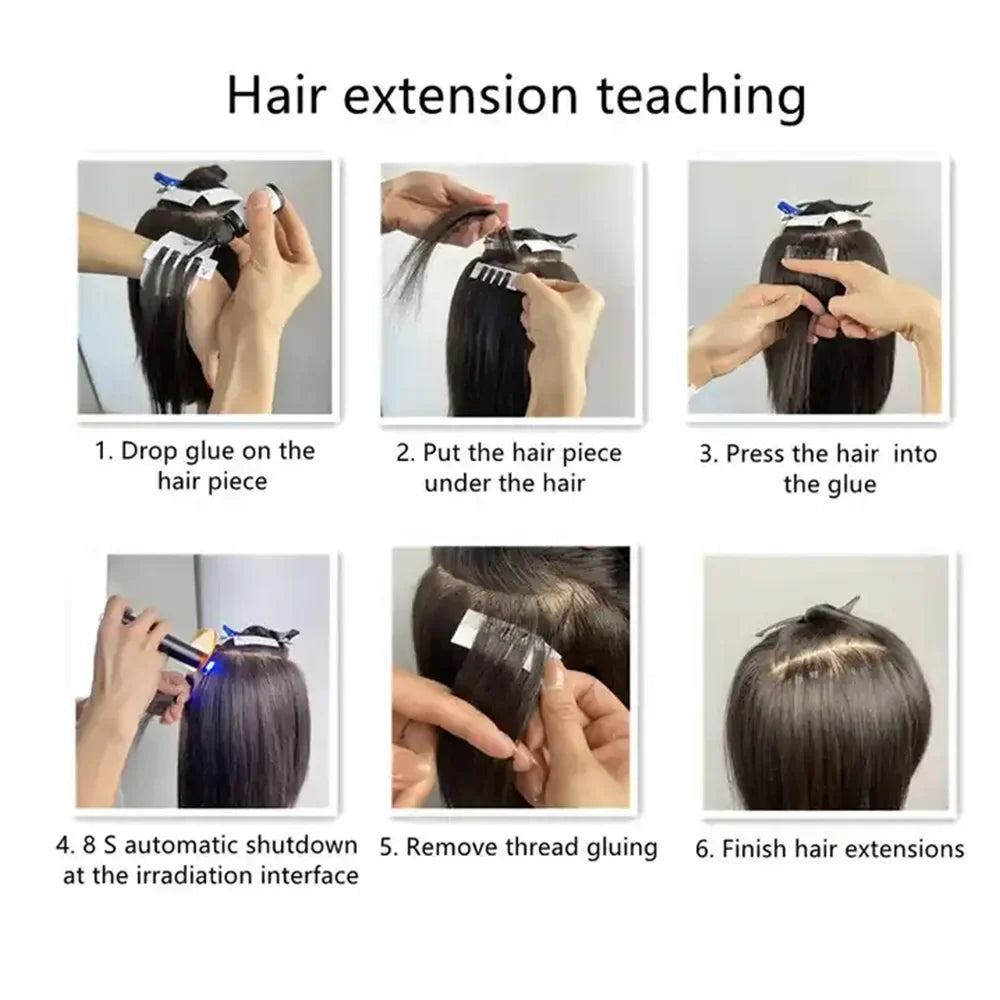 Hair extension teaching

1. Drop glue on the hair piece

2. Put the hair piece under the hair

3. Press the hair into the glue

4. 8 S automatic shutdown at the irradiation interface

5. Remove thread gluing

6. Finish hair extensions