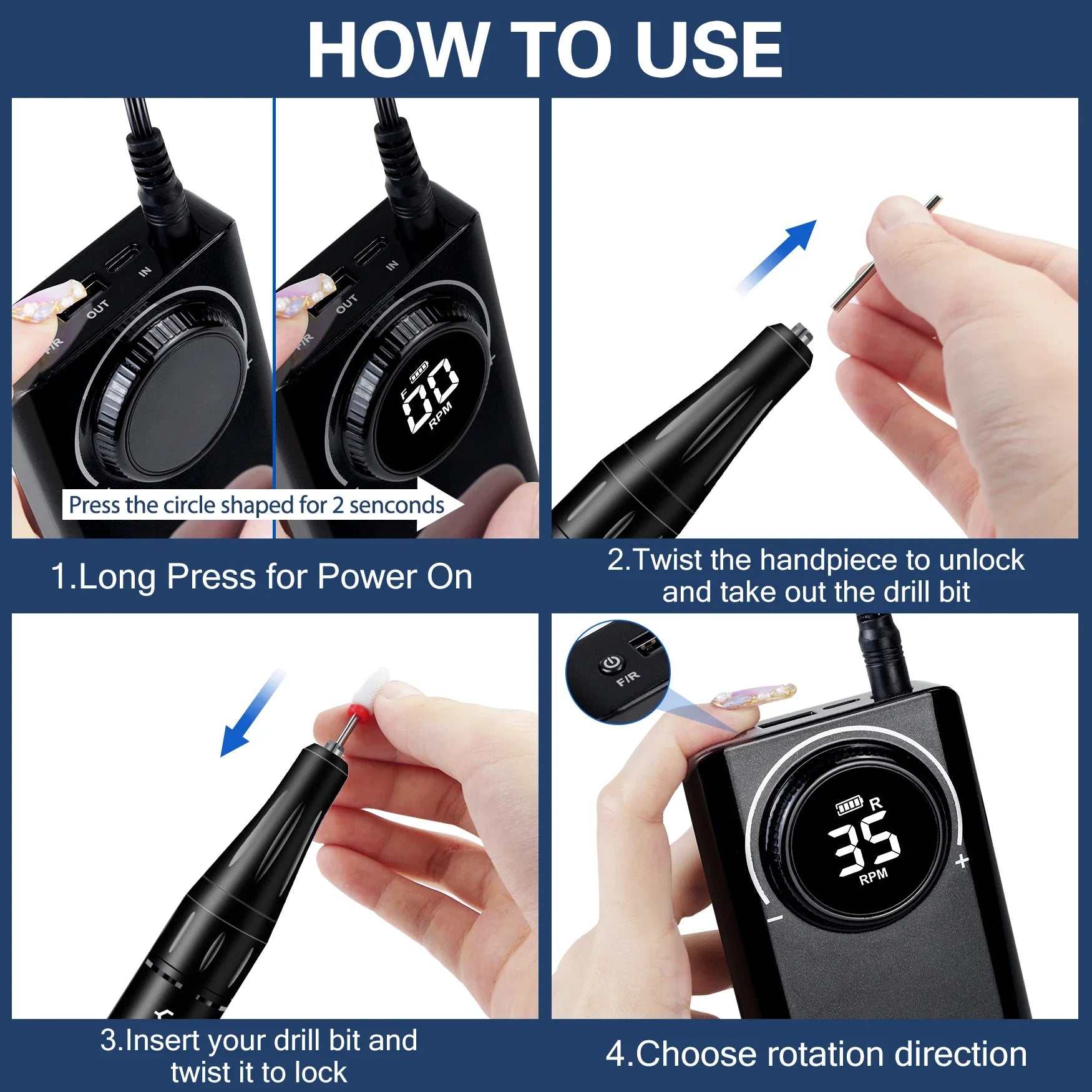 HOW TO USE

IN
OUT
F/R

IN
OUT
F/R
F
00
RPM

Press the circle shaped for 2 senconds

1.Long Press for Power On

2.Twist the handpiece to unlock and take out the drill bit

3.Insert your drill bit and twist it to lock

F/R

R
35
RPM
+
−

4.Choose rotation direction