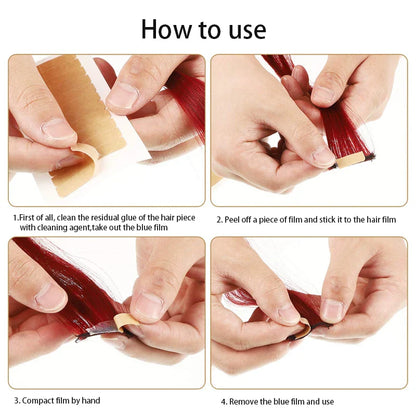 How to use

1.First of all, clean the residual glue of the hair piece with cleaning agent,take out the blue film

2. Peel off a piece of film and stick it to the hair film

3. Compact film by hand

4. Remove the blue film and use