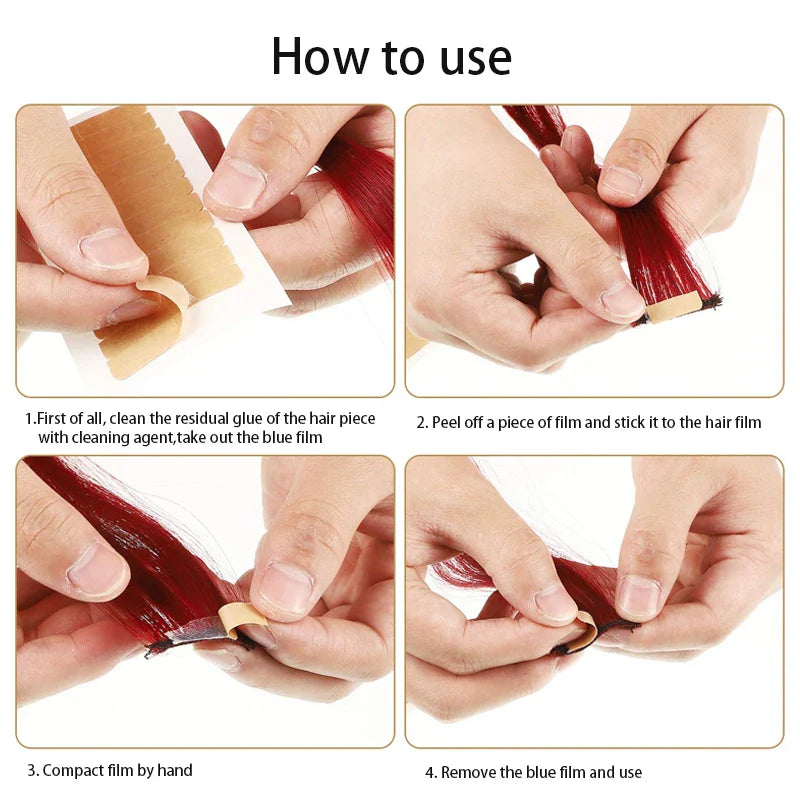 How to use

1.First of all, clean the residual glue of the hair piece with cleaning agent,take out the blue film

2. Peel off a piece of film and stick it to the hair film

3. Compact film by hand

4. Remove the blue film and use