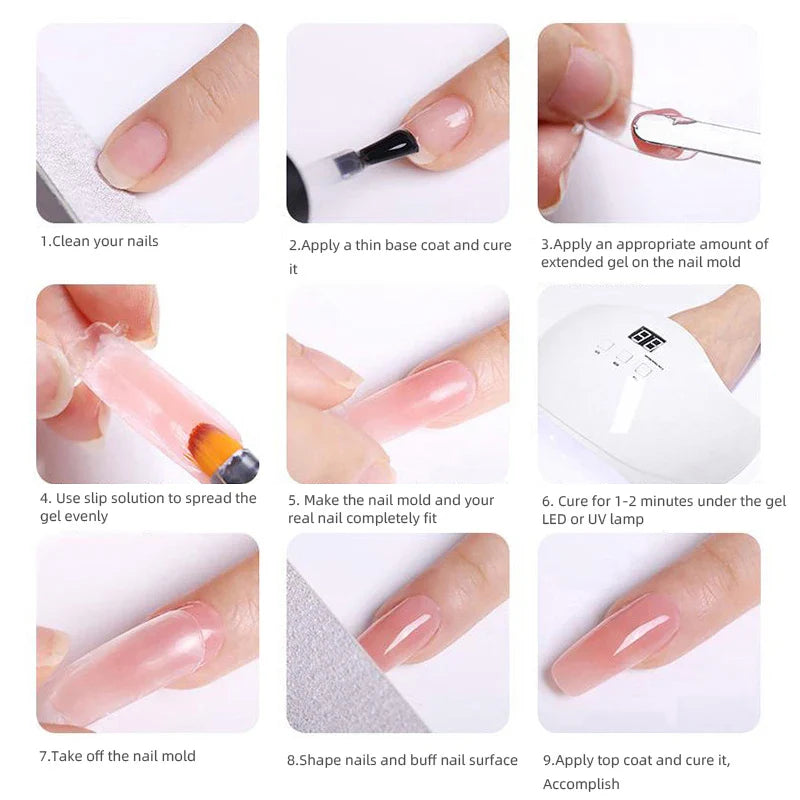 1.Clean your nails

2.Apply a thin base coat and cure it

3.Apply an appropriate amount of extended gel on the nail mold

4. Use slip solution to spread the gel evenly

5. Make the nail mold and your real nail completely fit

6. Cure for 1-2 minutes under the gel LED or UV lamp

7.Take off the nail mold

8.Shape nails and buff nail surface

9.Apply top coat and cure it, Accomplish