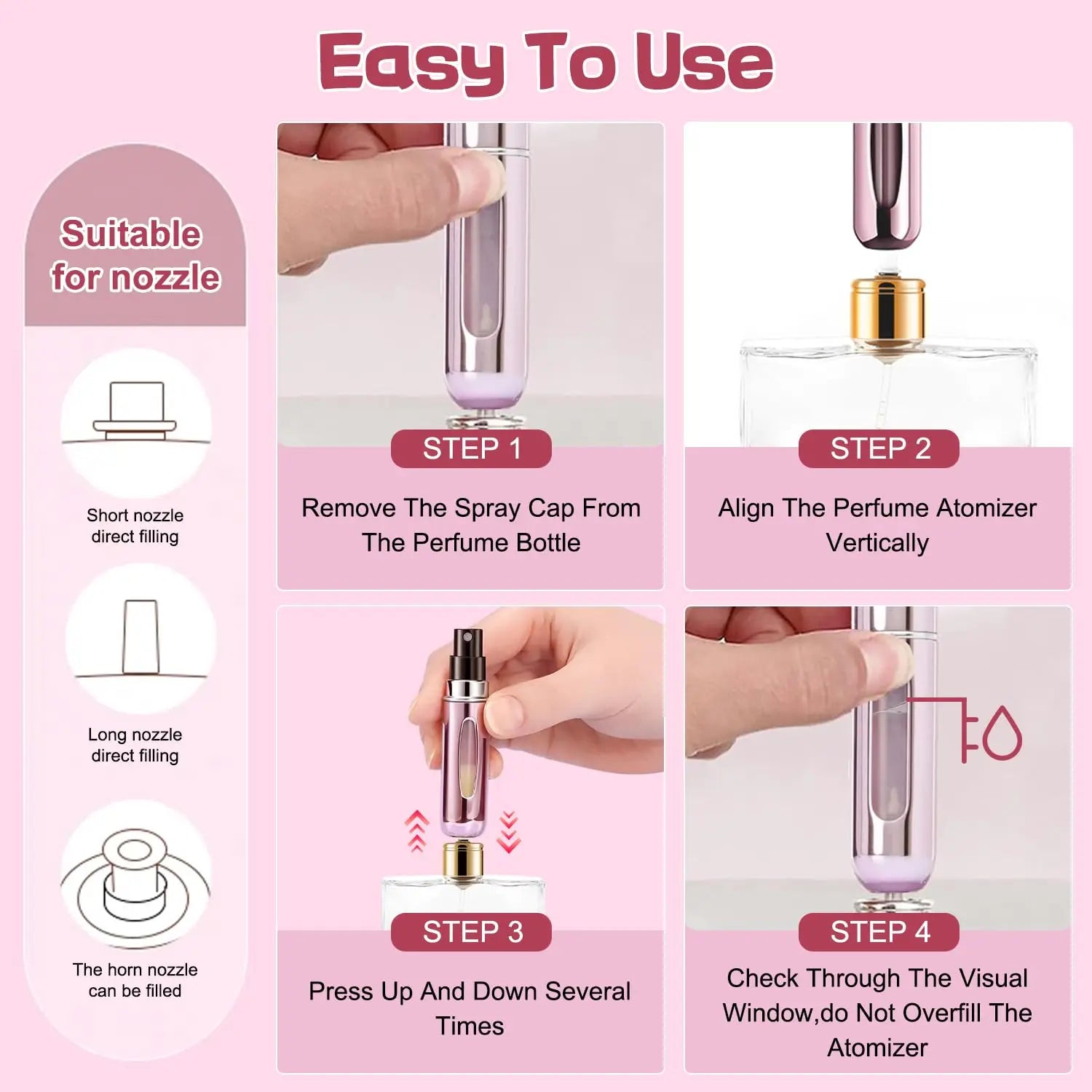 Easy To Use

Suitable for nozzle

Short nozzle direct filling

Long nozzle direct filling

The horn nozzle can be filled

STEP 1
Remove The Spray Cap From The Perfume Bottle

STEP 2
Align The Perfume Atomizer Vertically

STEP 3
Press Up And Down Several Times

STEP 4
Check Through The Visual Window,do Not Overfill The Atomizer