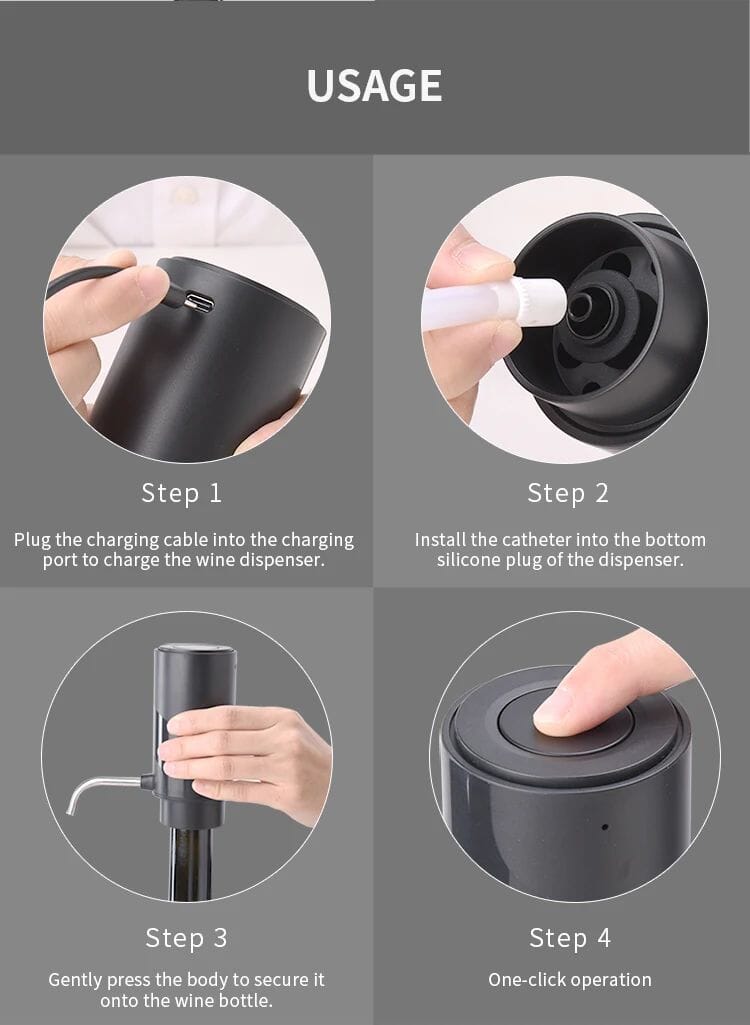 USAGE

Step 1

Plug the charging cable into the charging port to charge the wine dispenser.

Step 2

Install the catheter into the bottom silicone plug of the dispenser.

Step 3

Gently press the body to secure it onto the wine bottle.

Step 4

One-click operation